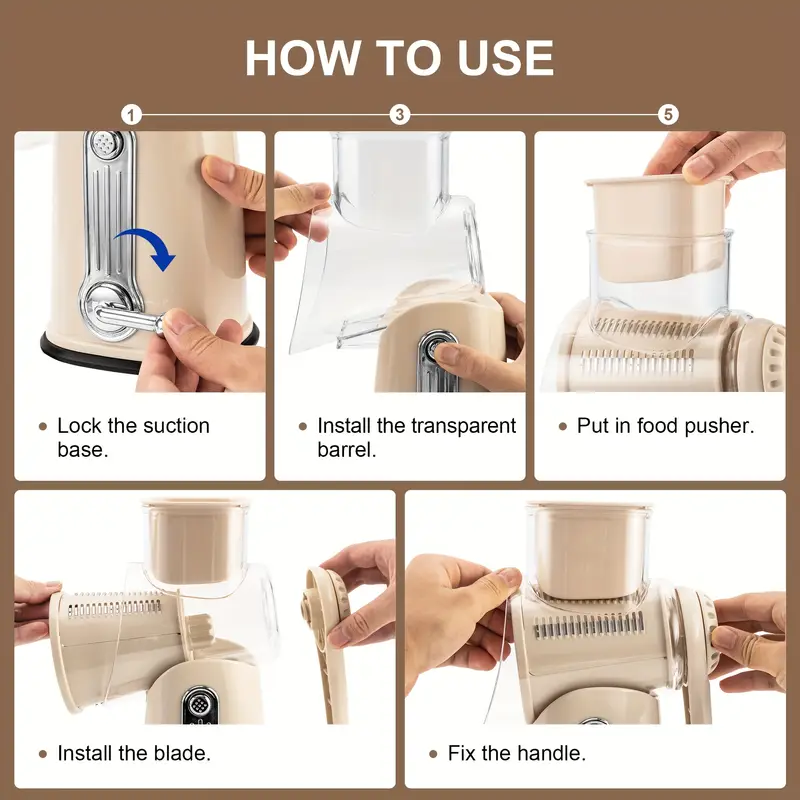 HOW TO USE

1

3

5

• Lock the suction base.

• Install the transparent barrel.

• Put in food pusher.

• Install the blade.

• Fix the handle.